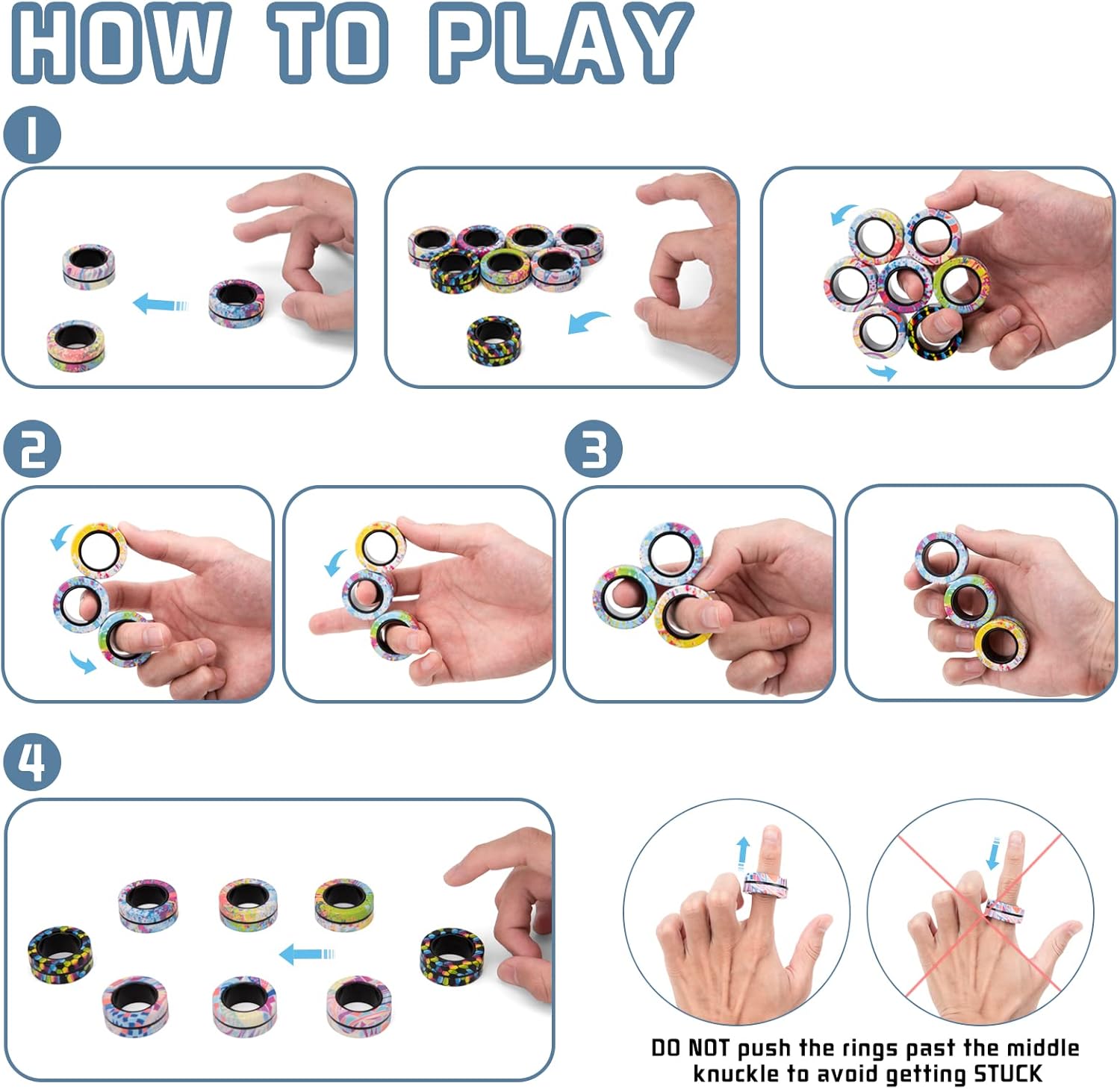 HOW TO PLAY

1

2

3

4

DO NOT push the rings past the middle knuckle to avoid getting STUCK